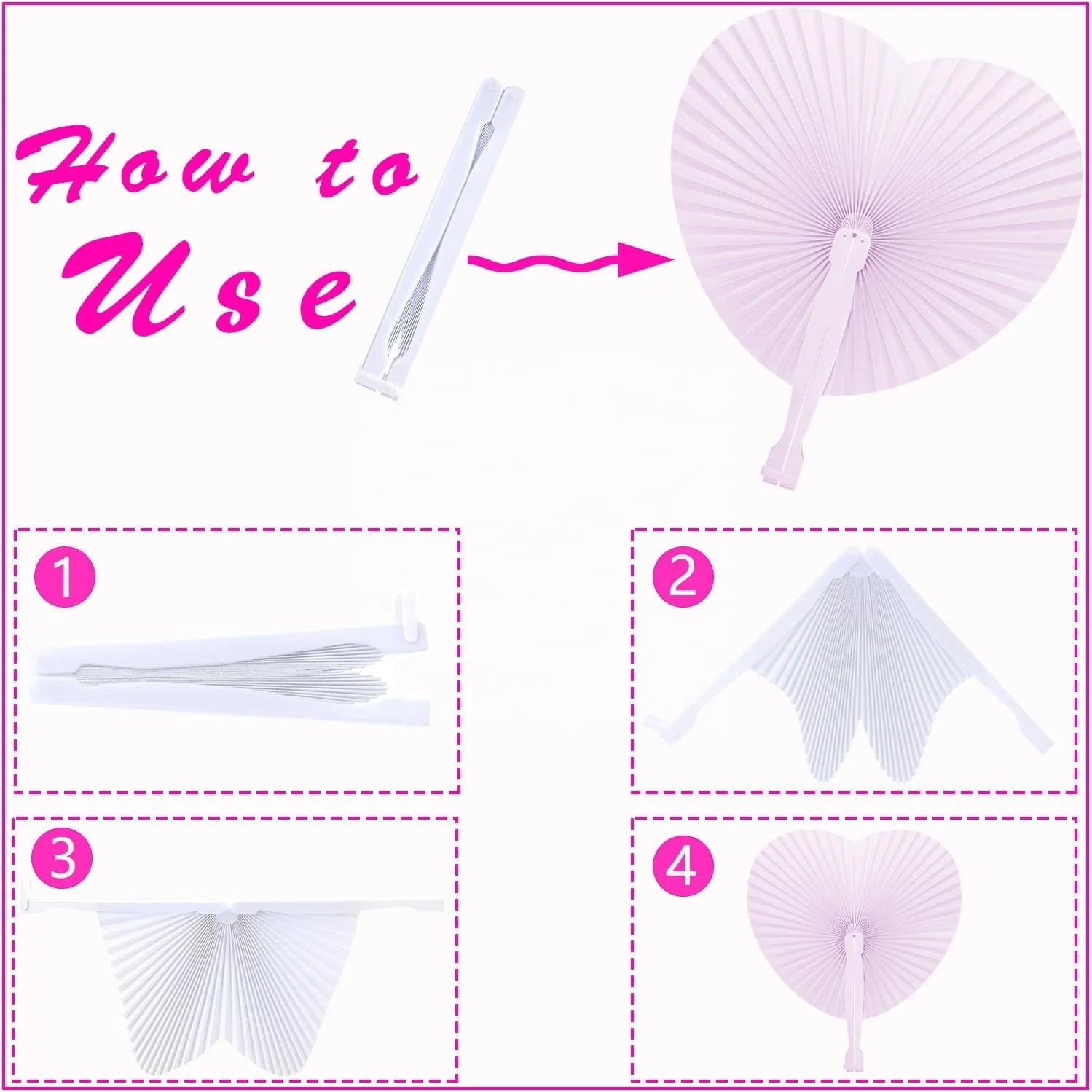 How to Use

1

2

3

4