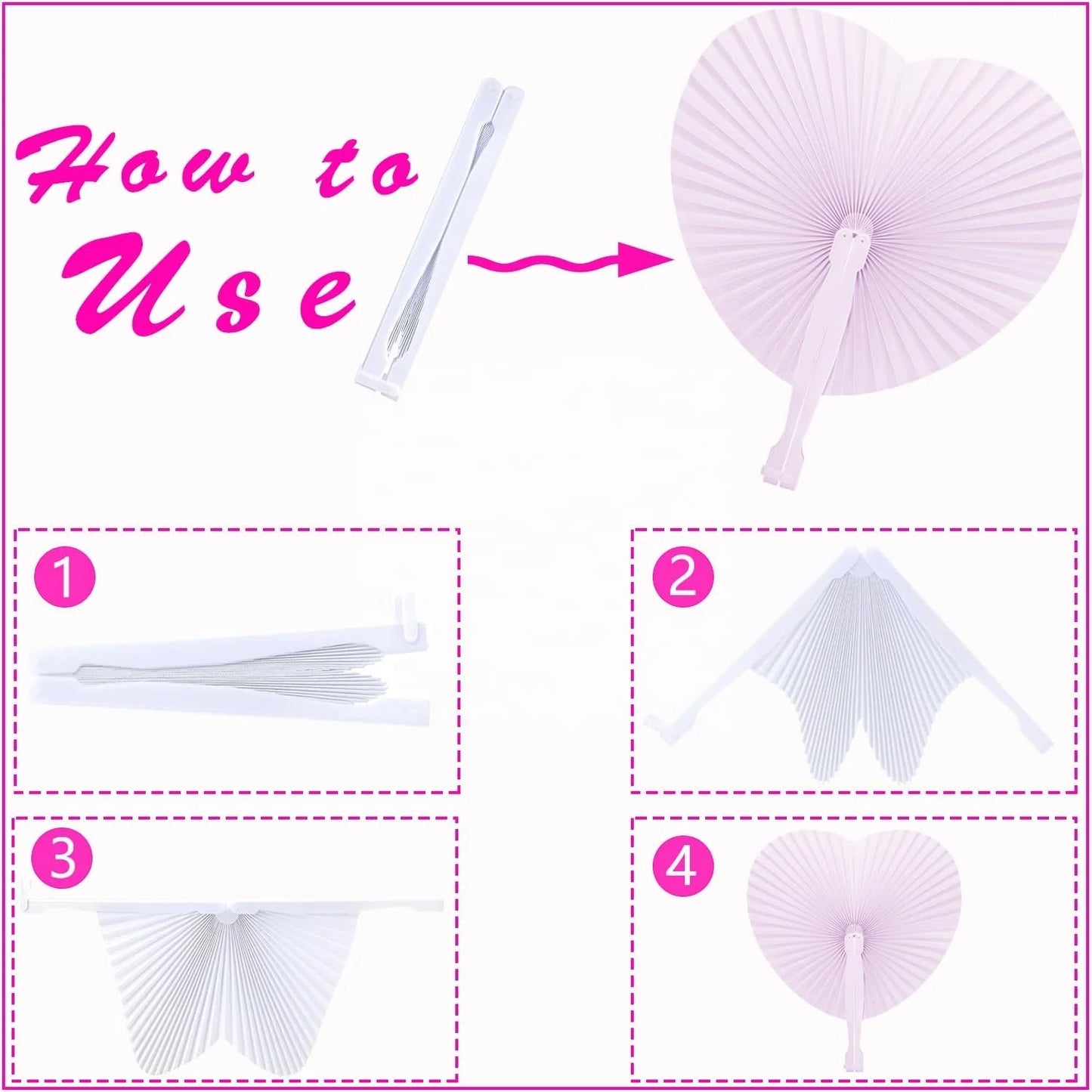 How to Use

1

2

3

4