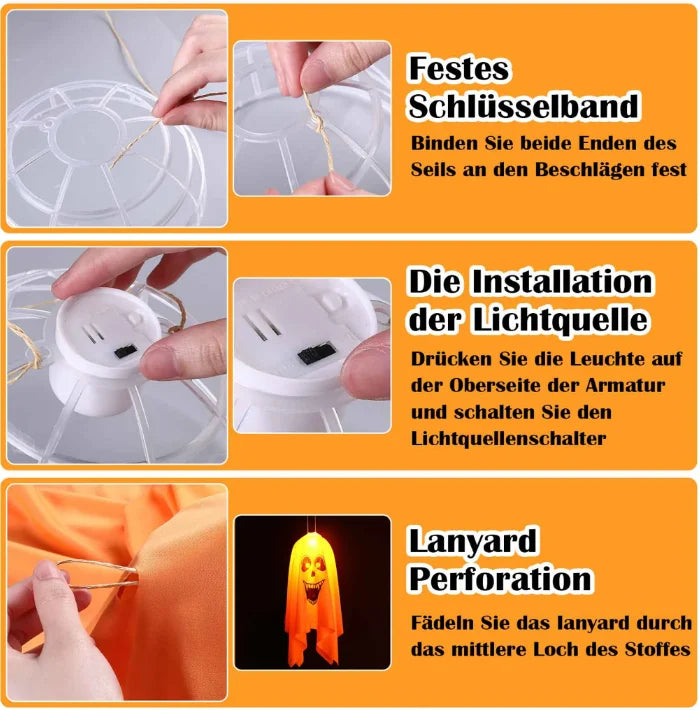 Festes Schlüsselband

Binden Sie beide Enden des Seils an den Beschlägen fest

Die Installation der Lichtquelle

Drücken Sie die Leuchte auf der Oberseite der Armatur und schalten Sie den Lichtquellenschalter

Lanyard Perforation

Fädeln Sie das lanyard durch das mittlere Loch des Stoffes