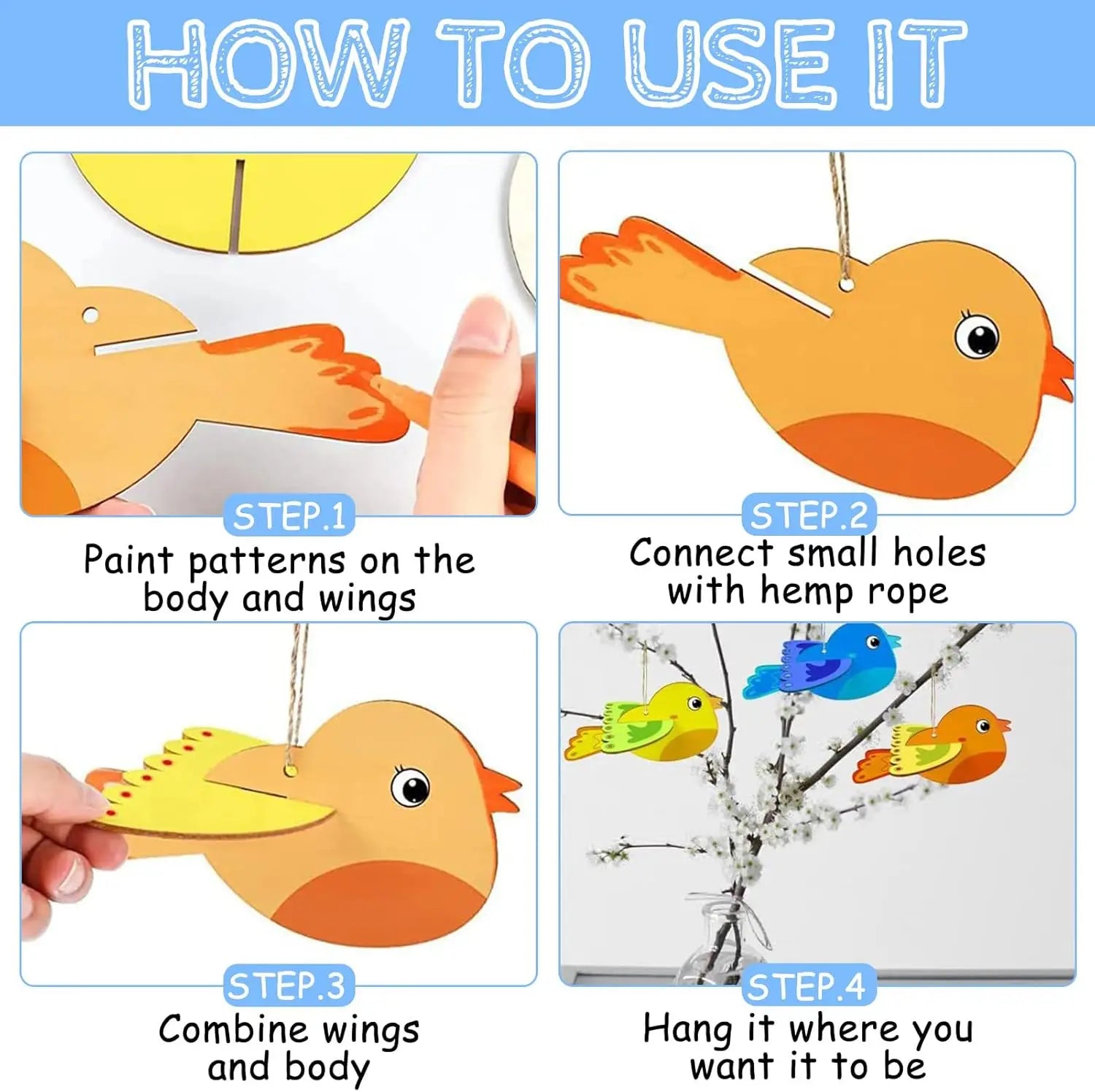 HOW TO USE IT

STEP.1
Paint patterns on the body and wings

STEP.2
Connect small holes with hemp rope

STEP.3
Combine wings and body

STEP.4
Hang it where you want it to be