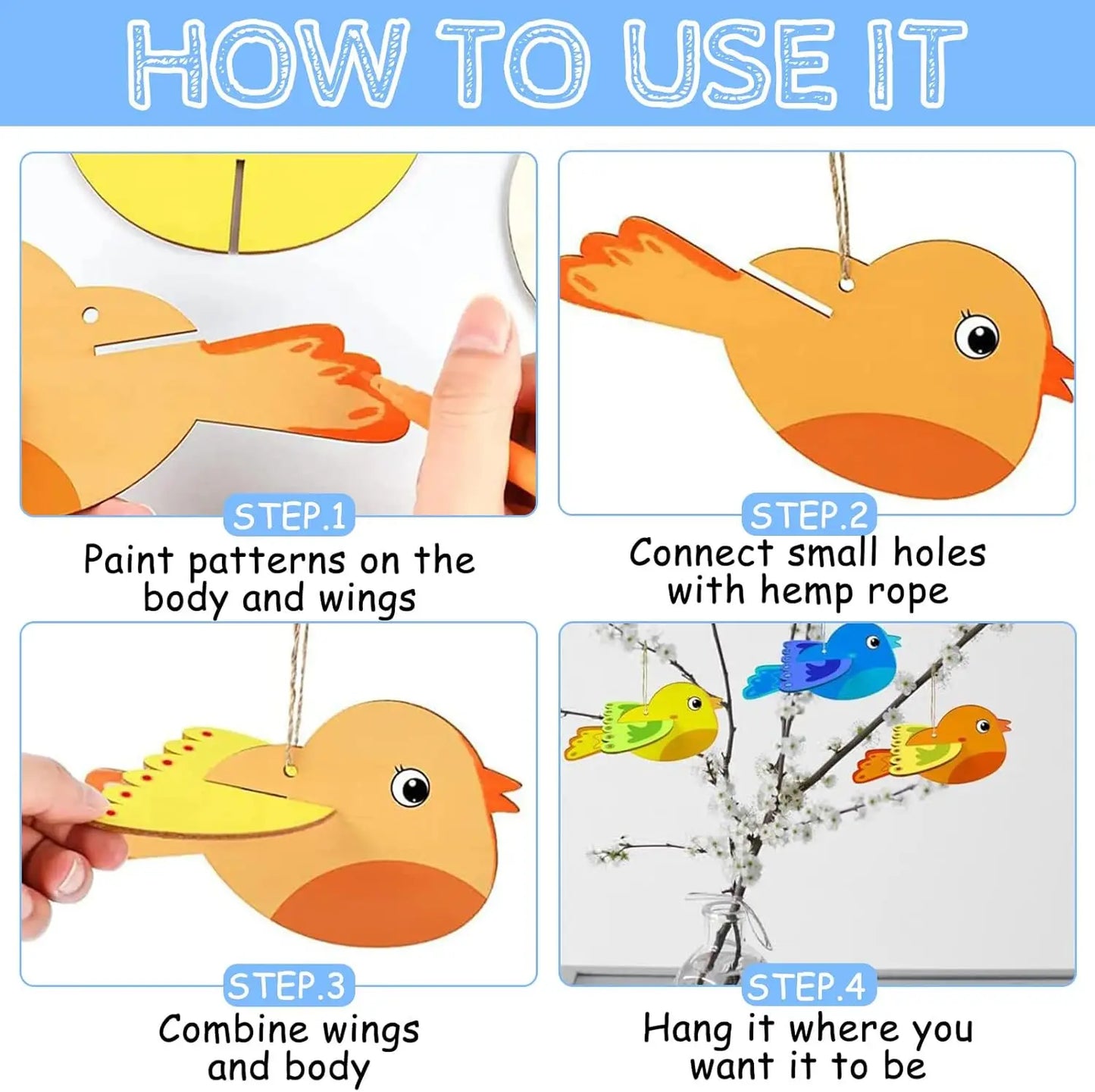 HOW TO USE IT

STEP.1
Paint patterns on the body and wings

STEP.2
Connect small holes with hemp rope

STEP.3
Combine wings and body

STEP.4
Hang it where you want it to be