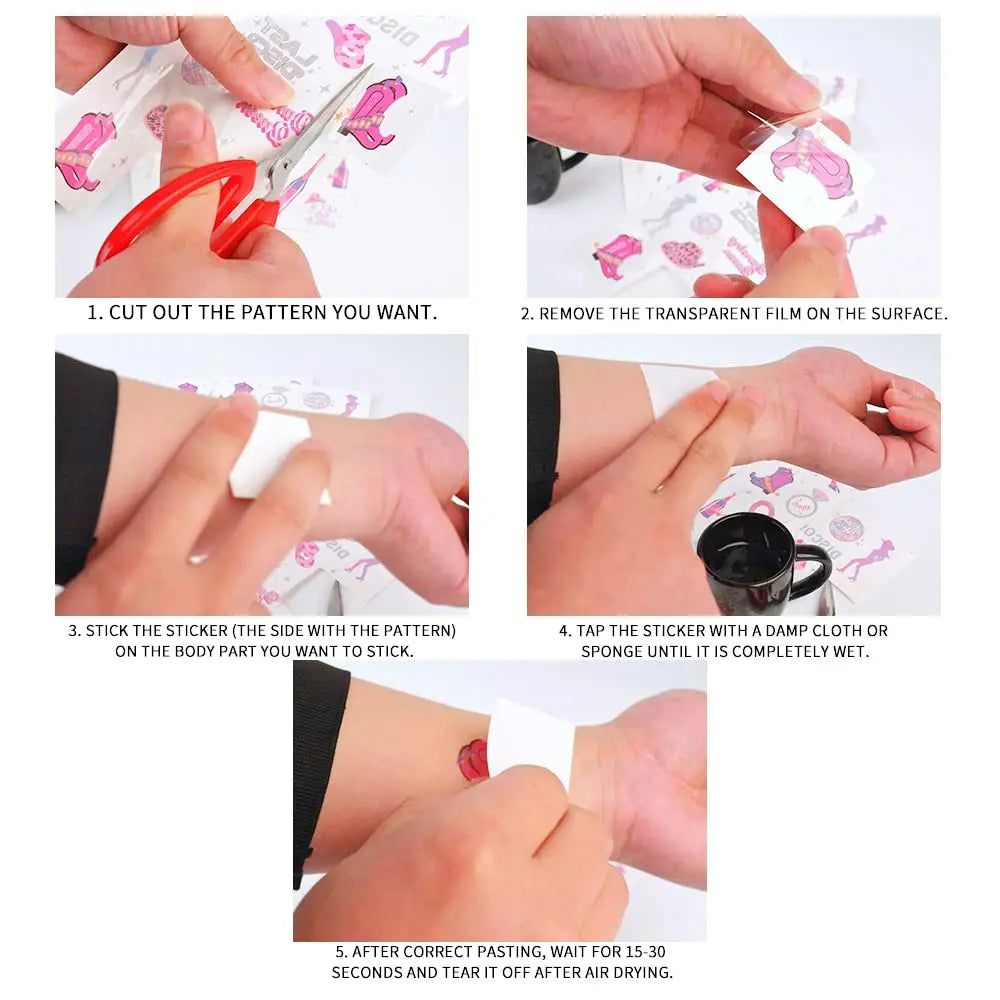 1. CUT OUT THE PATTERN YOU WANT.

2. REMOVE THE TRANSPARENT FILM ON THE SURFACE.

3. STICK THE STICKER (THE SIDE WITH THE PATTERN) ON THE BODY PART YOU WANT TO STICK.

4. TAP THE STICKER WITH A DAMP CLOTH OR SPONGE UNTIL IT IS COMPLETELY WET.

5. AFTER CORRECT PASTING, WAIT FOR 15-30 SECONDS AND TEAR IT OFF AFTER AIR DRYING.